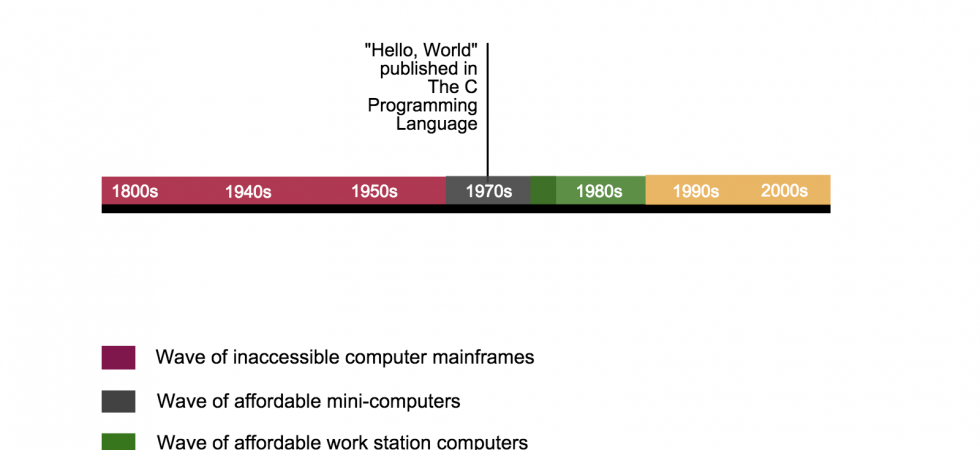 "Hello, World" published in The C Programming Language

1800s 1940s 1950s 1970s 1980s 1990s 2000s

Wave of inaccessible computer mainframes

Wave of affordable mini-computers

Wave of affordable work station computers